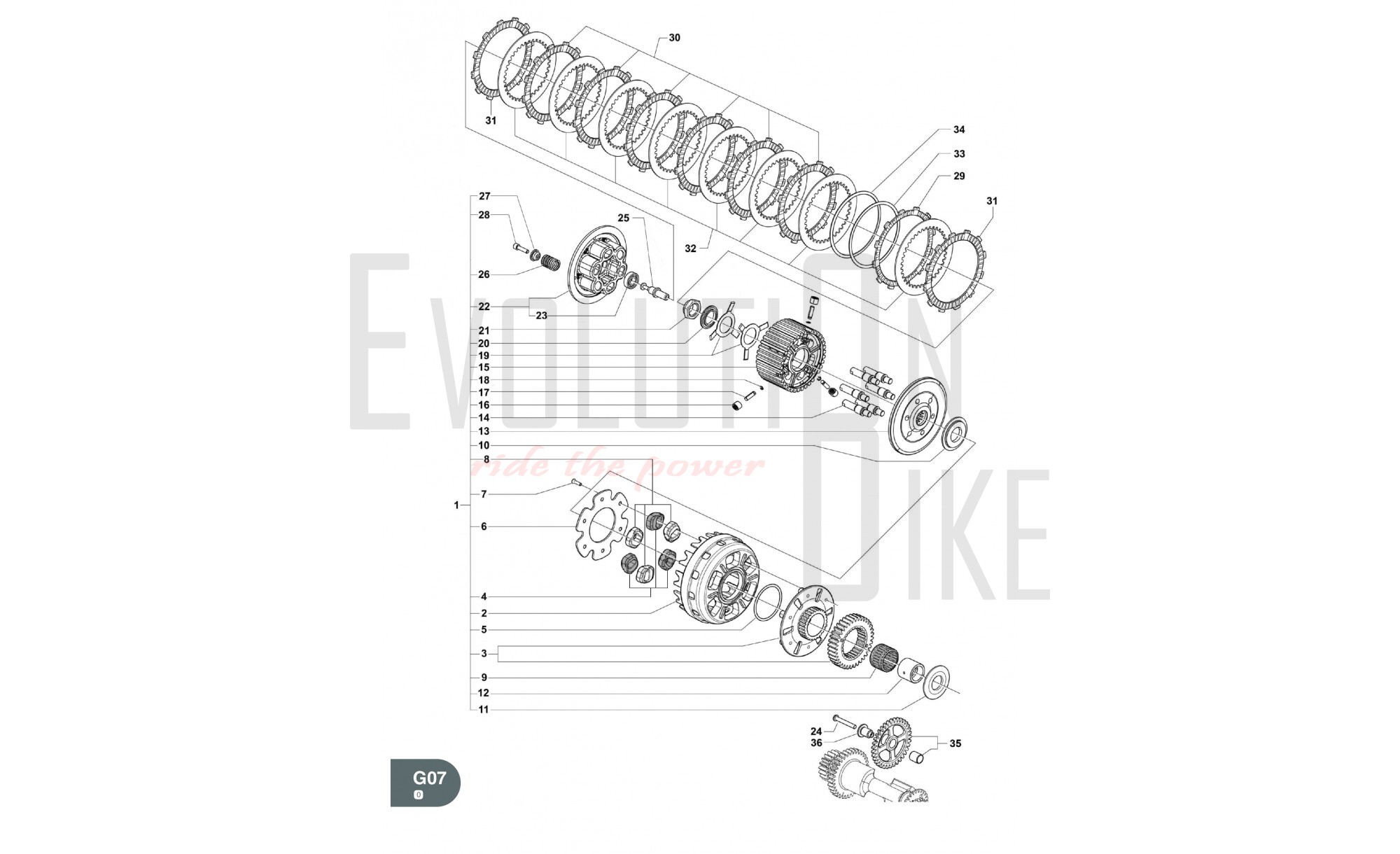 30
31
34
33
29
31
27
28
25
32
26
22
23
21
20
19
15
18
17
16
14
13
10
8
7
1
6
4
2
5
3
9
12
11
24
36
35
EVOLUTION BIKE
ride the power
G07
0